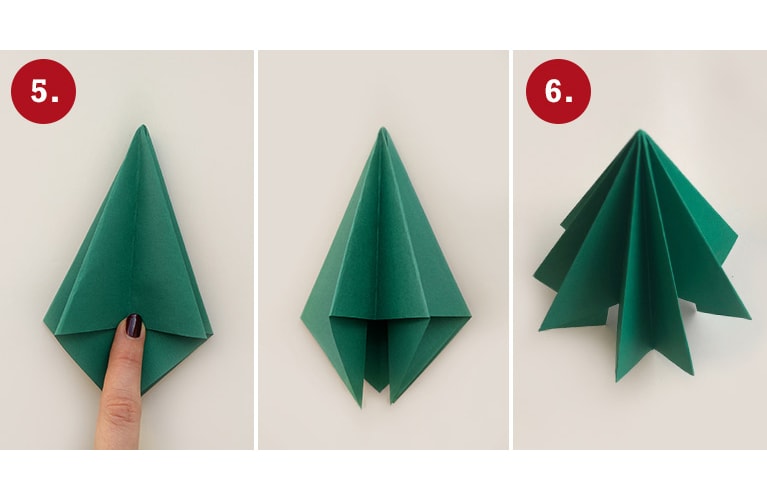 5.

6.