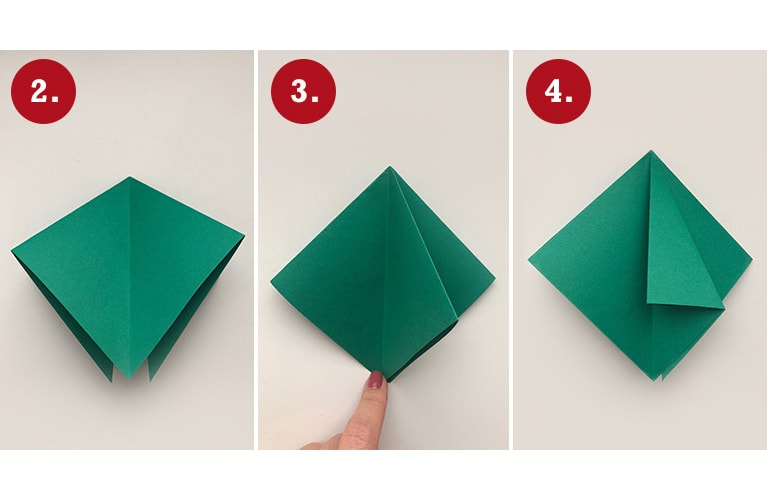 2.

3.

4.