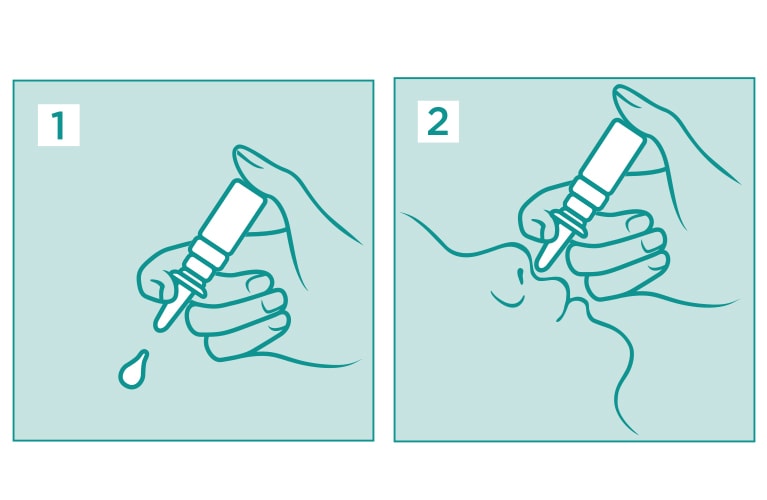 1

2