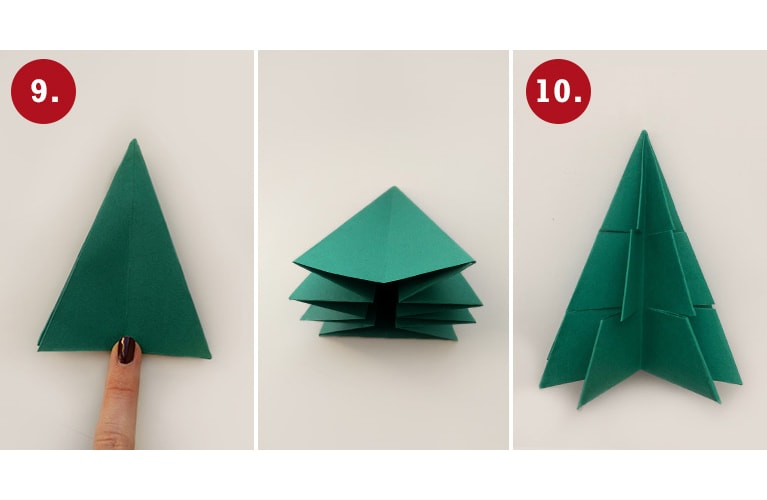 9.

10.